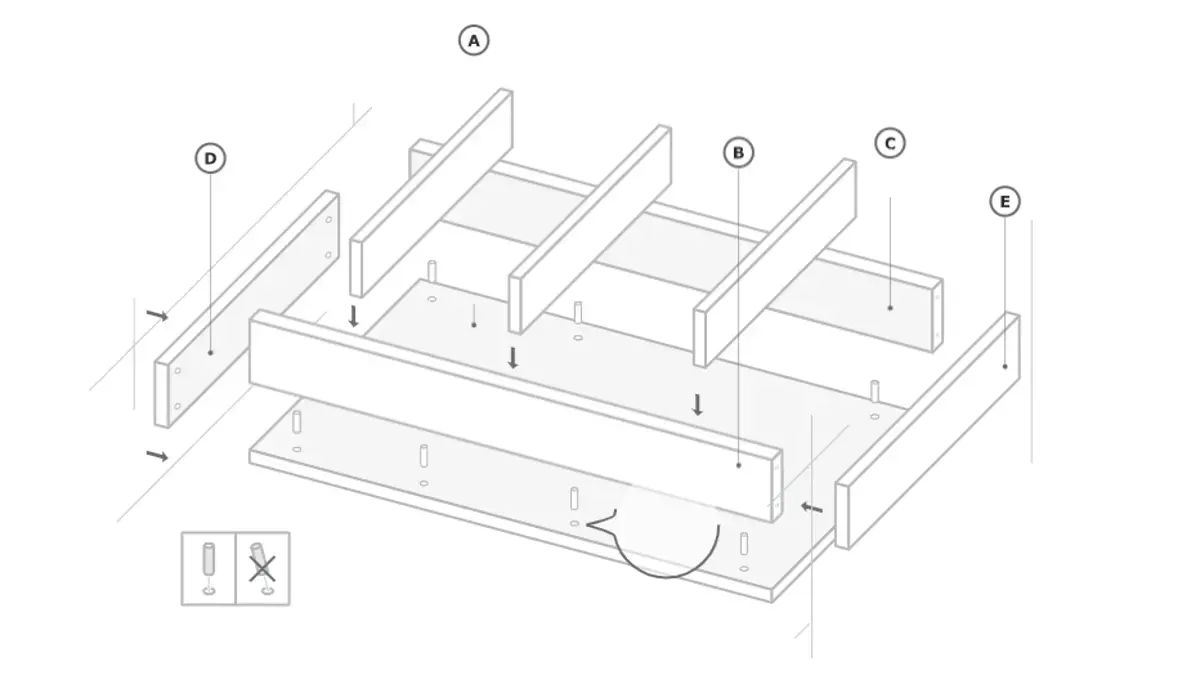 A
D
B
C
E