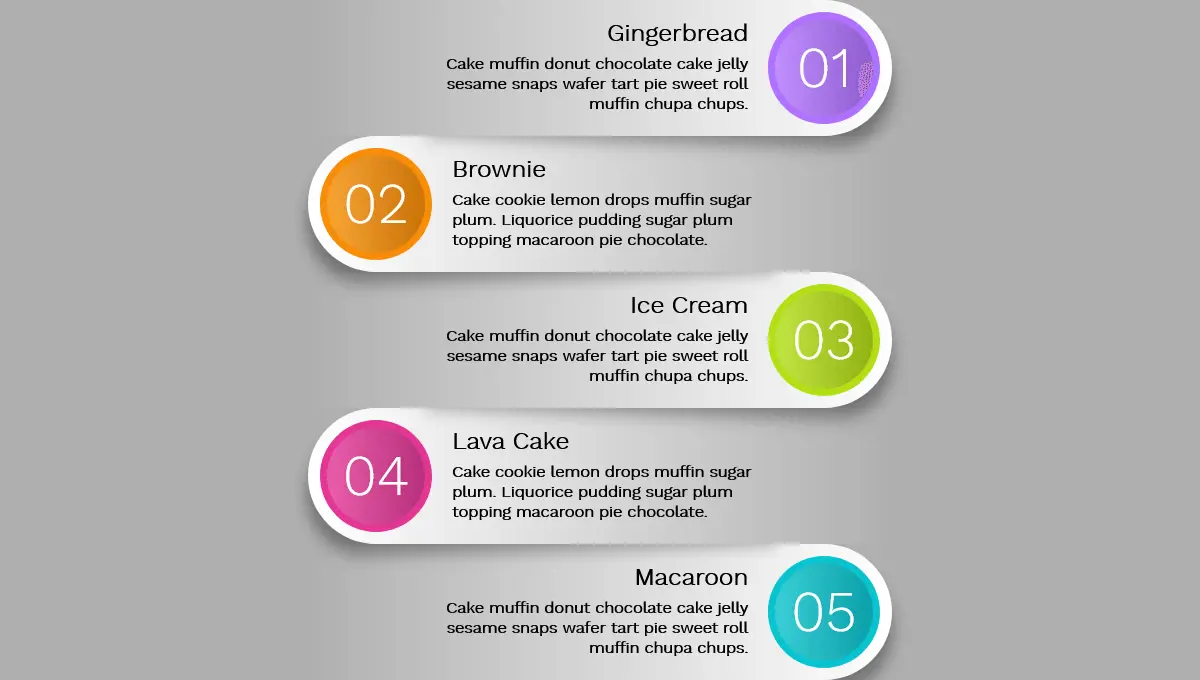 Gingerbread

Cake muffin donut chocolate cake jelly sesame snaps wafer tart pie sweet roll muffin chupa chups.

01

02

Brownie

Cake cookie lemon drops muffin sugar plum. Liquorice pudding sugar plum topping macaroon pie chocolate.

Ice Cream

Cake muffin donut chocolate cake jelly sesame snaps wafer tart pie sweet roll muffin chupa chups.

03

04

Lava Cake

Cake cookie lemon drops muffin sugar plum. Liquorice pudding sugar plum topping macaroon pie chocolate.

Macaroon

Cake muffin donut chocolate cake jelly sesame snaps wafer tart pie sweet roll muffin chupa chups.

05