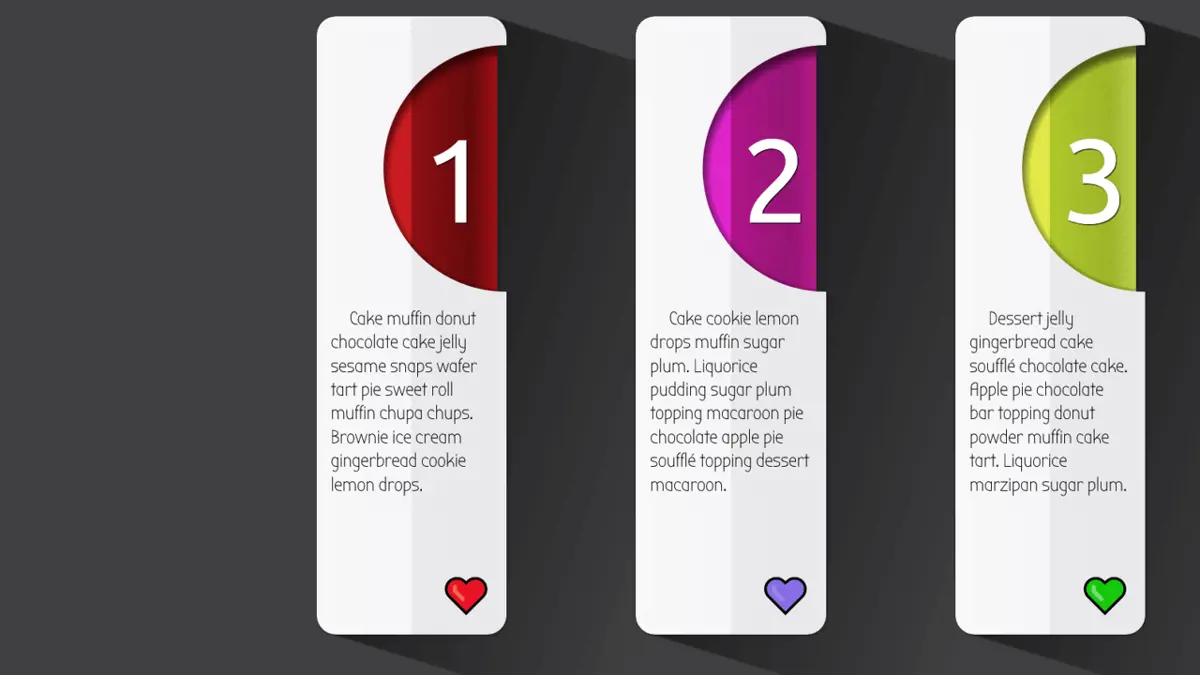 1

Cake muffin donut chocolate cake jelly sesame snaps wafer tart pie sweet roll muffin chupa chups. Brownie ice cream gingerbread cookie lemon drops.

2

Cake cookie lemon drops muffin sugar plum. Liquorice pudding sugar plum topping macaroon pie chocolate apple pie soufflé topping dessert macaroon.

3

Dessert jelly gingerbread cake soufflé chocolate cake. Apple pie chocolate bar topping donut powder muffin cake tart. Liquorice marzipan sugar plum.